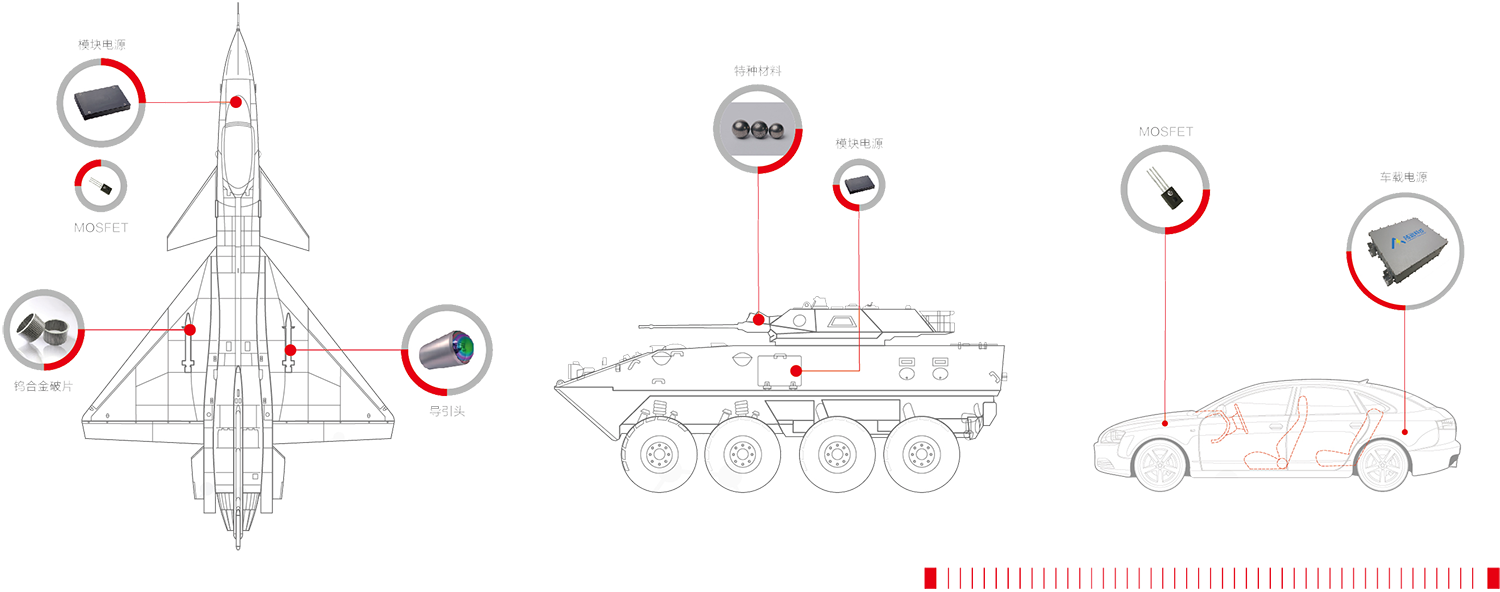 模块电源

MOSFET

钨合金破片

导引头

特种材料

模块电源

MOSFET

车载电源